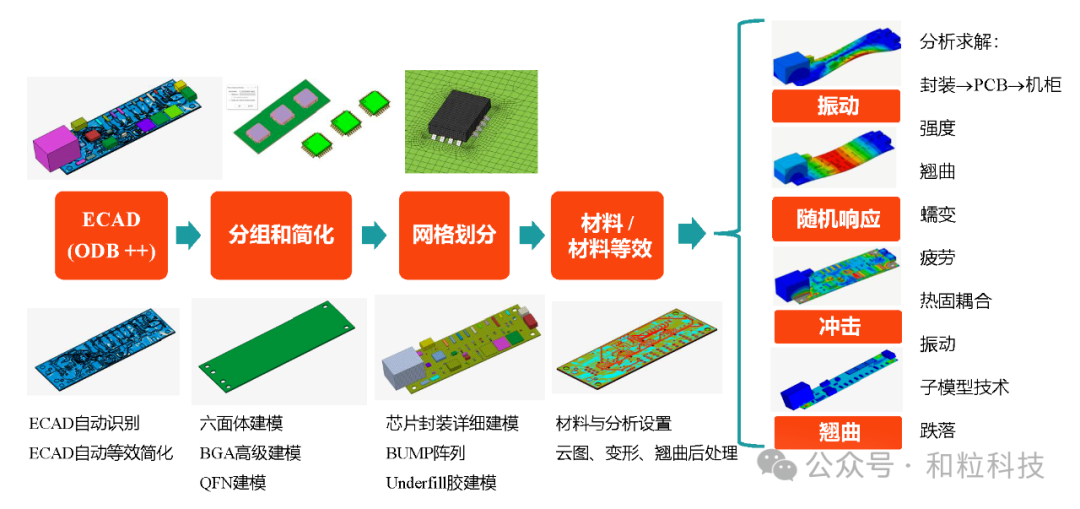 ECAD (ODB ++)

分组和简化

网格划分

材料 / 材料等效

ECAD自动识别
ECAD自动等效简化

六面体建模
BGA高级建模
QFN建模

芯片封装详细建模
BUMP阵列
Underfill胶建模

材料与分析设置
云图、变形、翘曲后处理

振动

随机响应

冲击

翘曲

分析求解:
封装→PCB→机柜
强度
翘曲
蠕变
疲劳
热固耦合
振动
子模型技术
跌落

公众号 · 和粒科技